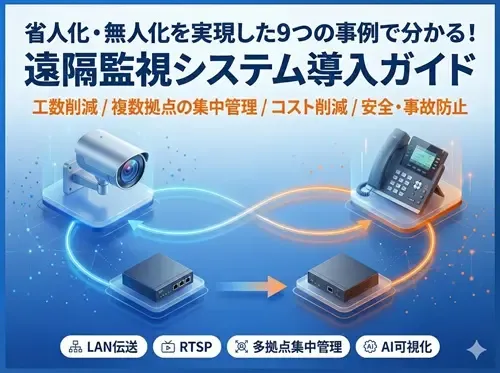 省人化・無人化を実現した9つの事例で分かる!
遠隔監視システム導入ガイド
工数削減 / 複数拠点の集中管理 / コスト削減 / 安全・事故防止

LAN伝送
RTSP
多拠点集中管理
AI可視化